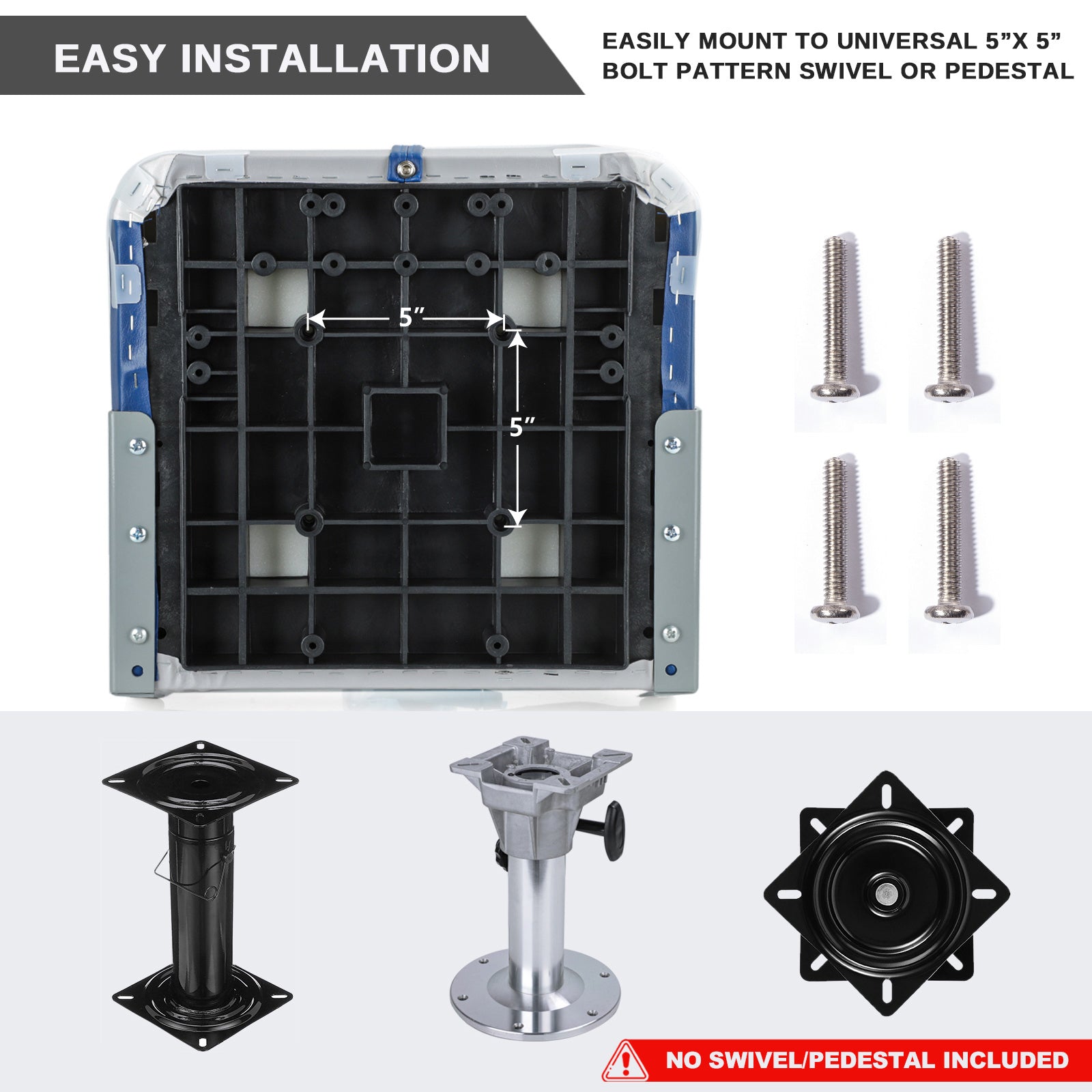 EASY INSTALLATION

EASILY MOUNT TO UNIVERSAL 5”X 5” BOLT PATTERN SWIVEL OR PEDESTAL

5”

5”

NO SWIVEL/PEDESTAL INCLUDED